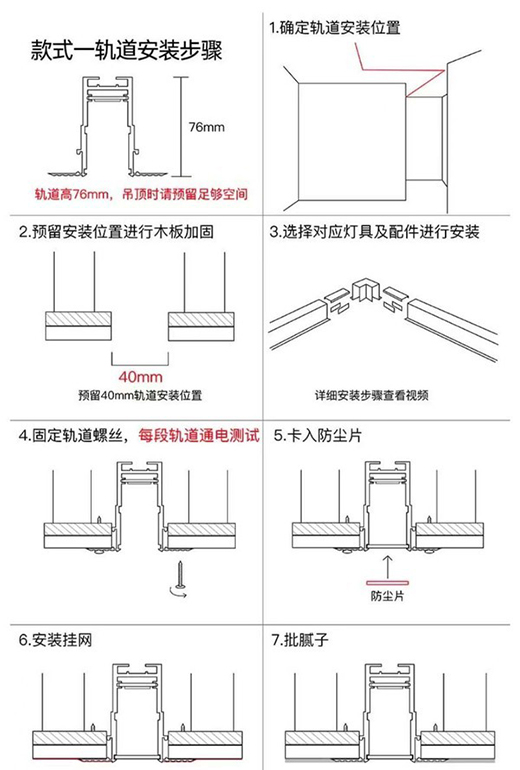 款式一轨道安装步骤

76mm

轨道高76mm，吊顶时请预留足够空间

1.确定轨道安装位置

2.预留安装位置进行木板加固

40mm

预留40mm轨道安装位置

3.选择对应灯具及配件进行安装

详细安装步骤查看视频

4.固定轨道螺丝，每段轨道通电测试

5.卡入防尘片

防尘片

6.安装挂网

7.批腻子